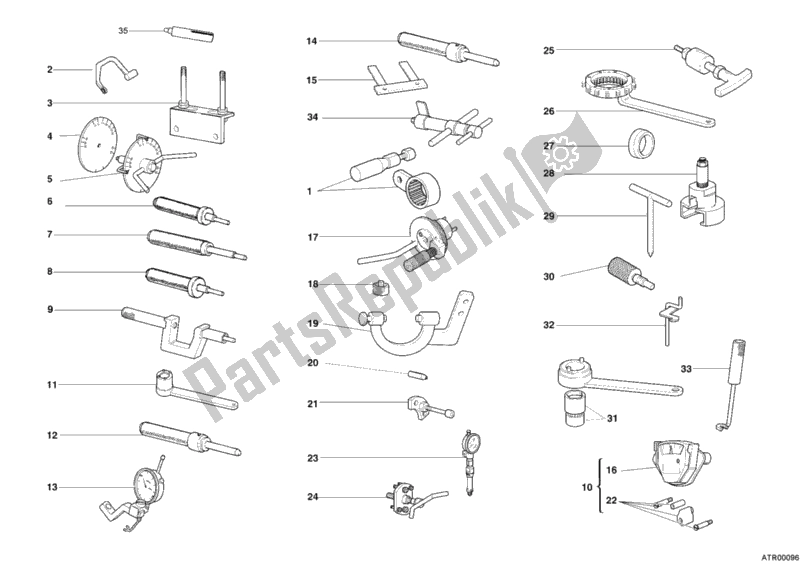 35
2
3
4
5
6
7
8
9
11
12
13
14
15
34
1
17
18
19
20
21
23
24
25
26
27
28
29
30
32
33
31
10
16
22
PartsRepublik
ATR00096